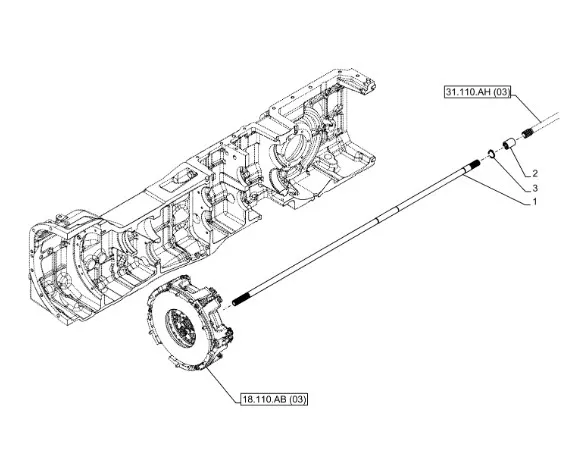 31.110.AH (03)

2

3

1

18.110.AB (03)